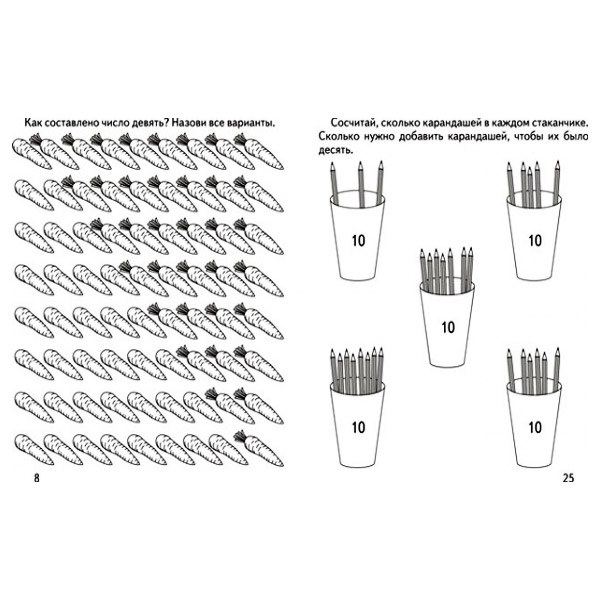 Как составлено число девять? Назови все варианты.

8

Сосчитай, сколько карандашей в каждом стаканчике. Сколько нужно добавить карандашей, чтобы их было десять.

10

10

10

10

10

25